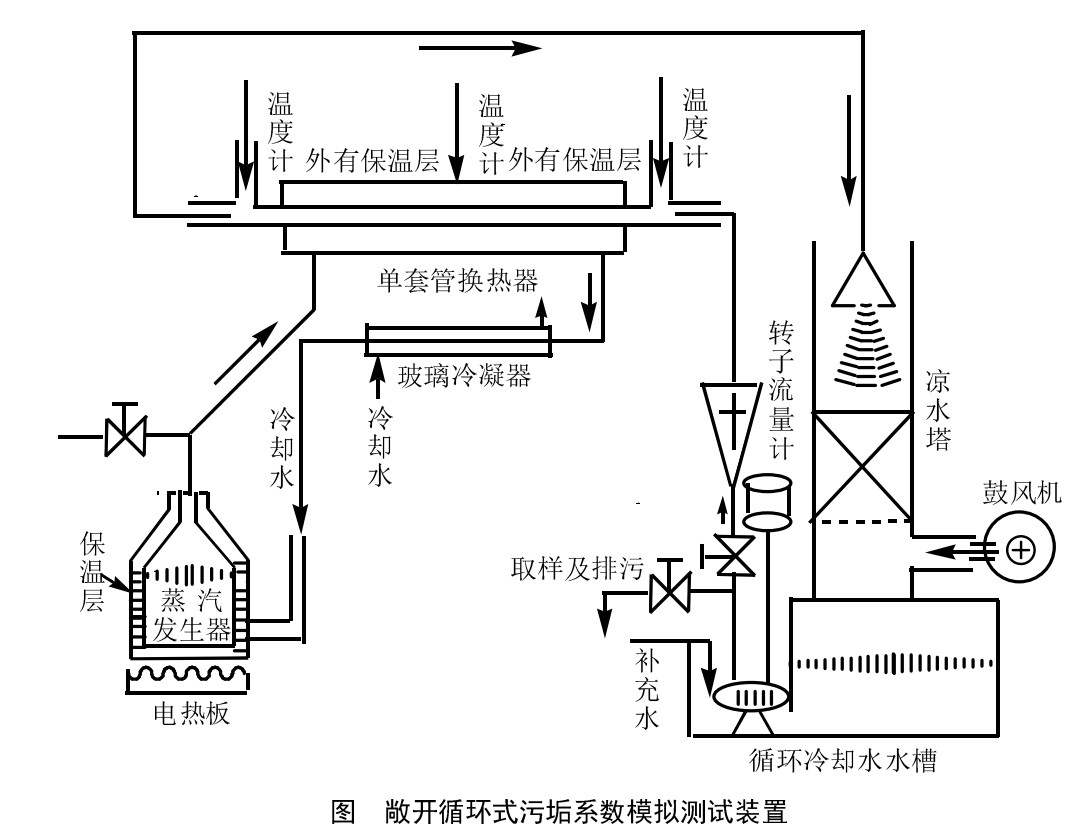 温度计

外有保温层

温度计

外有保温层

温度计

单套管换热器

玻璃冷凝器

冷却水

冷却水

转子流量计

凉水塔

鼓风机

保温层

蒸汽发生器

电热板

取样及排污

补充水

循环冷却水水槽

图 敞开循环式污垢系数模拟测试装置